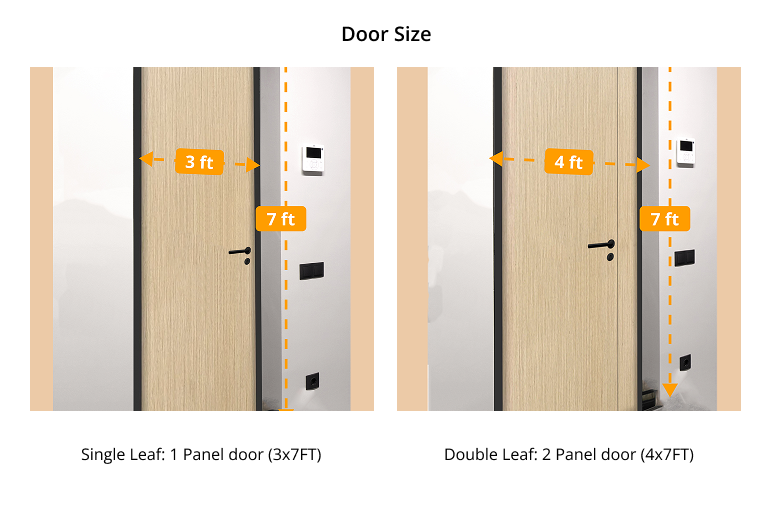 Door Size

3 ft

7 ft

Single Leaf: 1 Panel door (3x7FT)

4 ft

7 ft

Double Leaf: 2 Panel door (4x7FT)